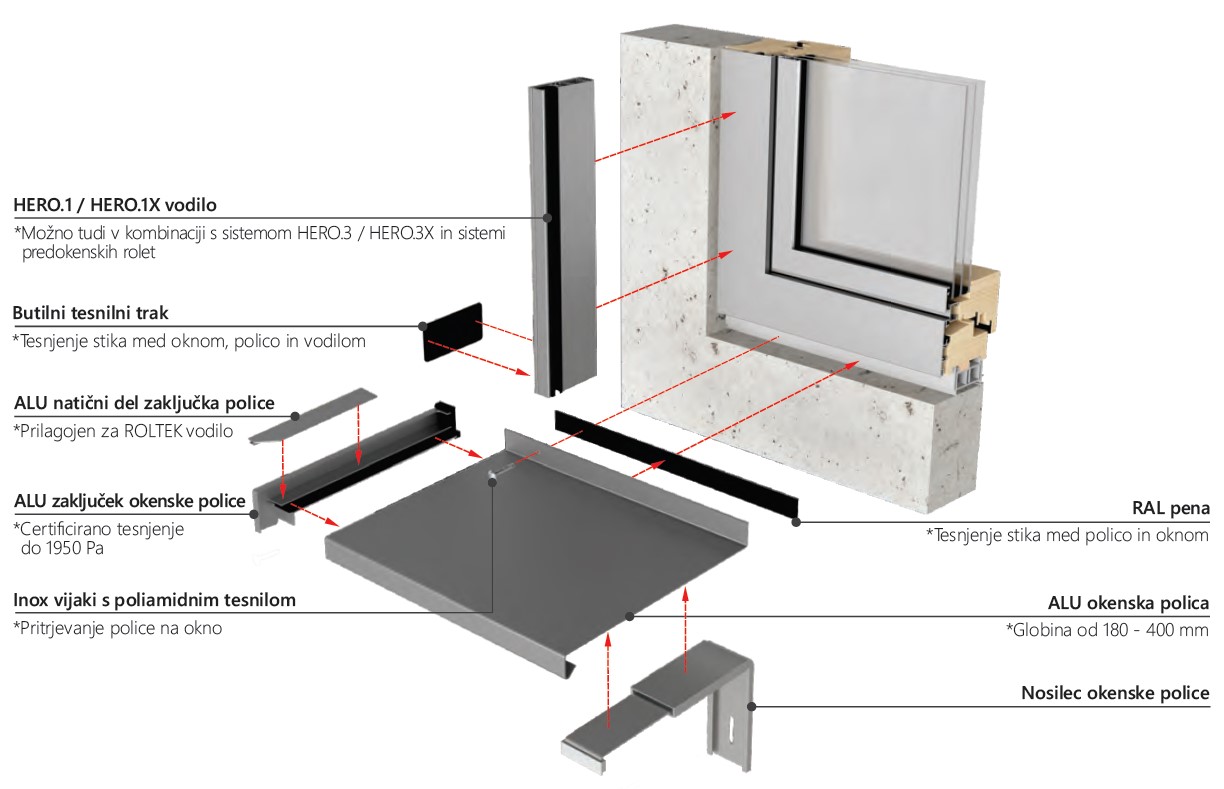 HERO.1 / HERO.1X vodilo
*Možno tudi v kombinaciji s sistemom HERO.3 / HERO.3X in sistemi predokenskih rolet

Butilni tesnilni trak
*Tesnjenje stika med oknom, polico in vodilom

ALU natični del zaključka police
*Prilagojen za ROLTEK vodilo

ALU zaključek okenske police
*Certificirano tesnjenje do 1950 Pa

Inox vijaki s poliamidnim tesnilom
*Pritrjevanje police na okno

RAL pena
*Tesnjenje stika med polico in oknom

ALU okenska polica
*Globina od 180 - 400 mm

Nosilec okenske police